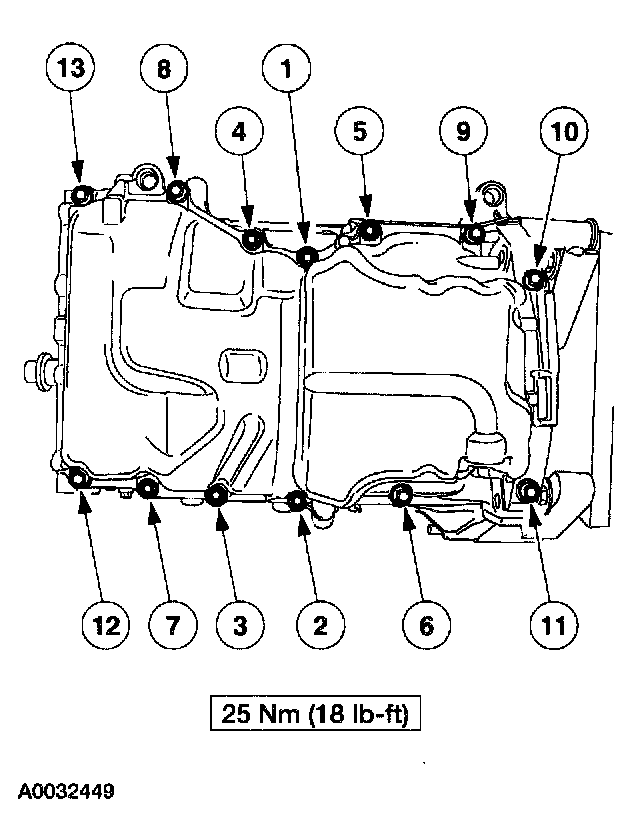 13
8
1
4
5
9
10
12
7
3
2
6
11
25 Nm (18 lb-ft)
A0032449