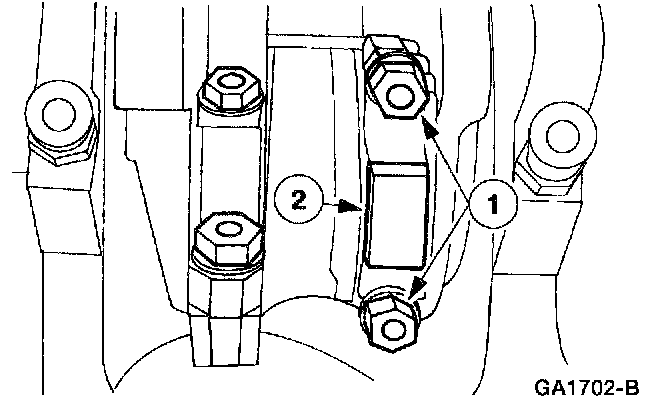 2

1

GA1702-B