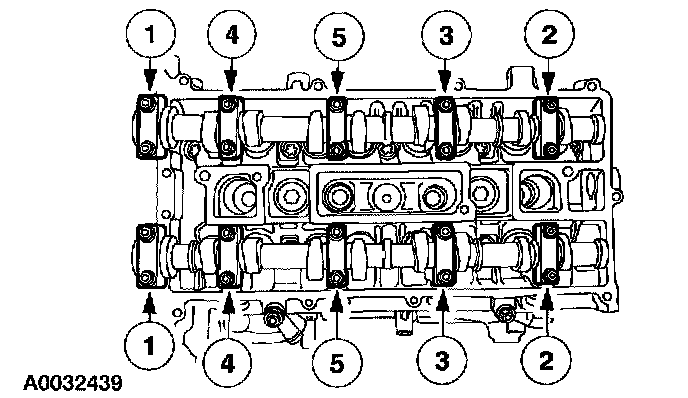 1 4 5 3 2

1 4 5 3 2

A0032439