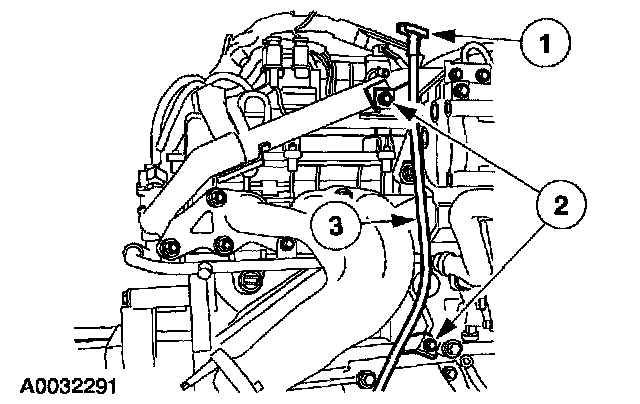 1
2
3
A0032291