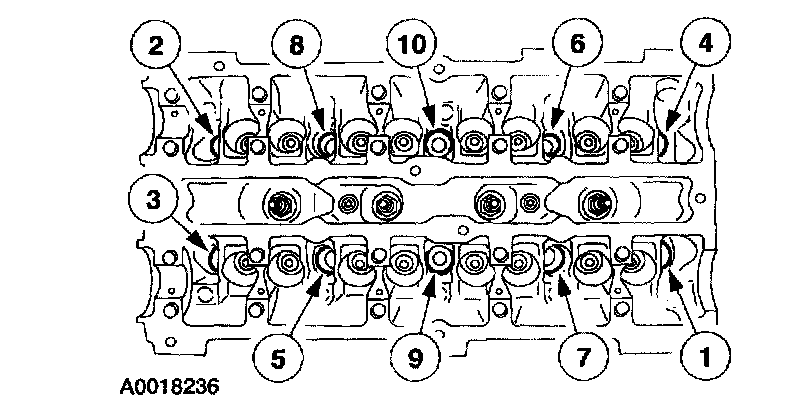 2
8
10
6
4
3
5
9
7
1
A0018236