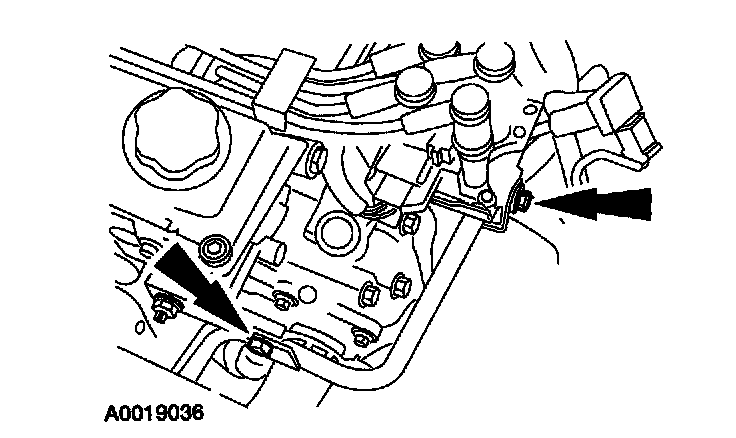 A0019036