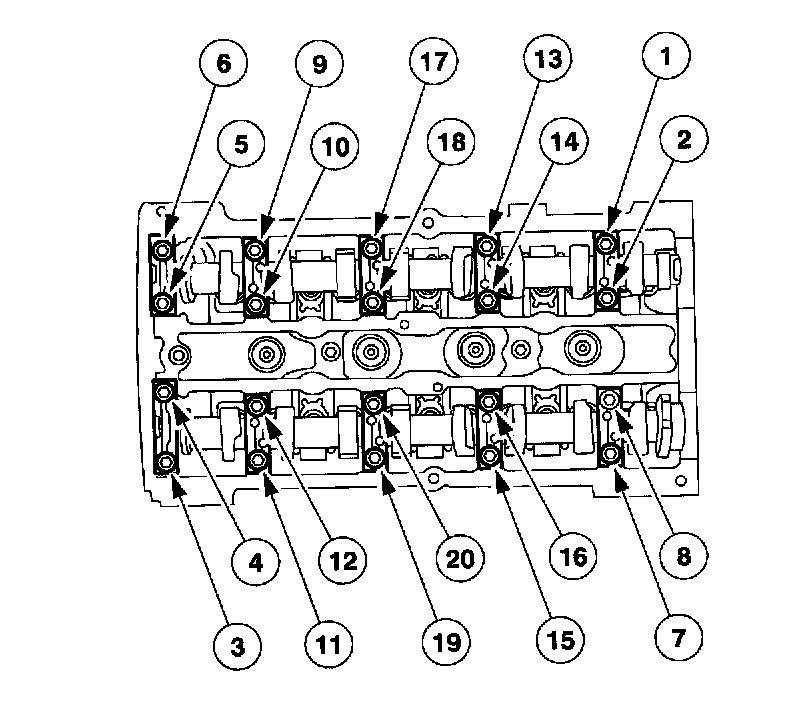 6
9
17
13
1
5
10
18
14
2
4
12
20
16
8
3
11
19
15
7