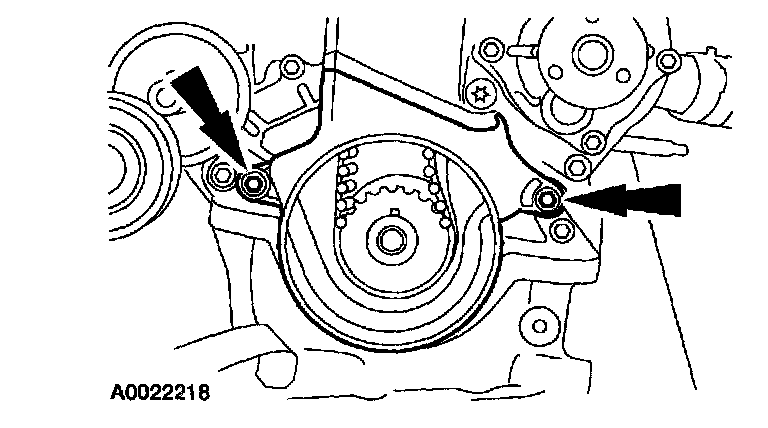 A0022218