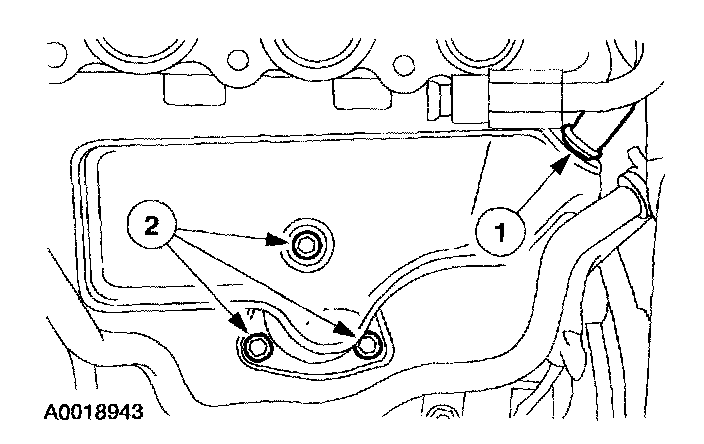 2
1
A0018943