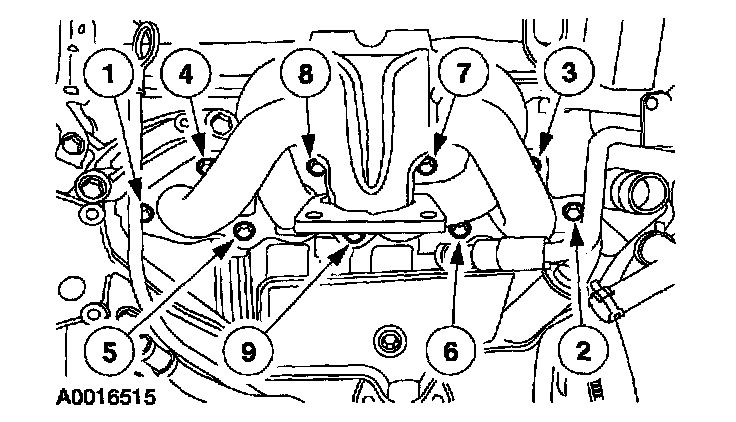 1
4
8
7
3
5
9
6
2
A0016515