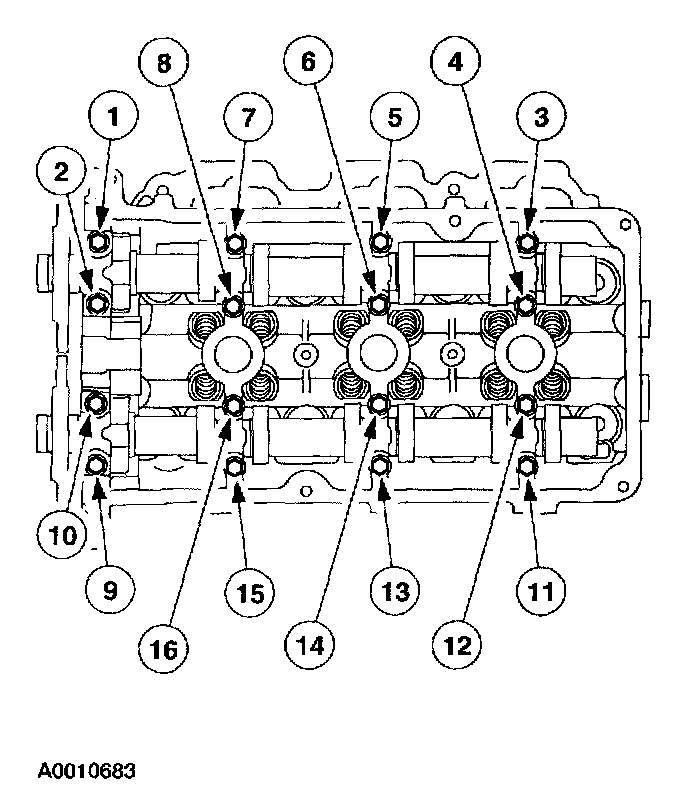 8
6
4
1
7
5
3
2
10
9
15
13
11
16
14
12

A0010683