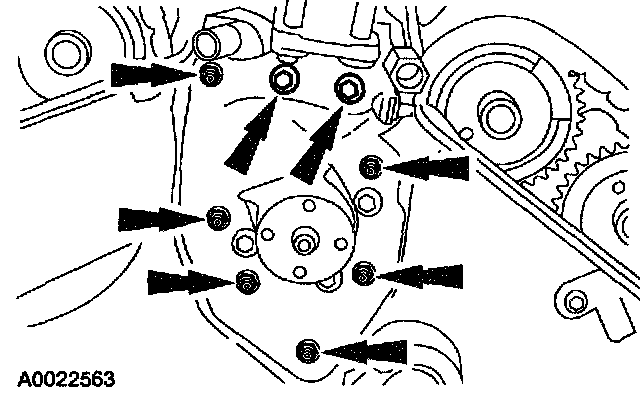 A0022563