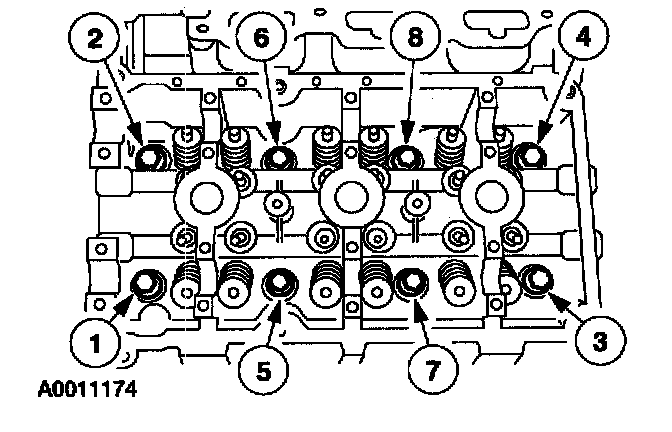 2
6
8
4
1
5
7
3
A0011174