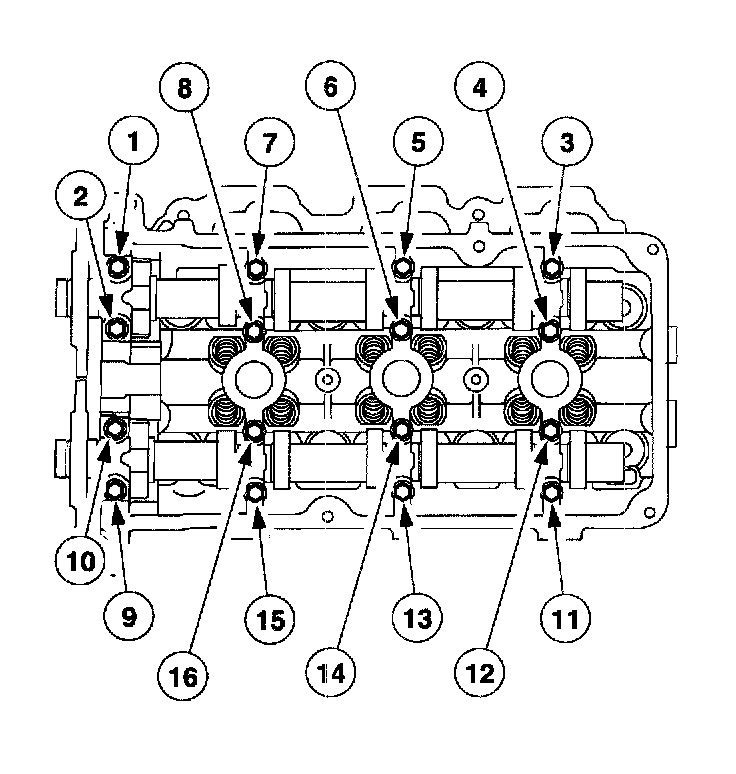 8
6
4
1
7
5
3
2
10
9
15
13
11
16
14
12