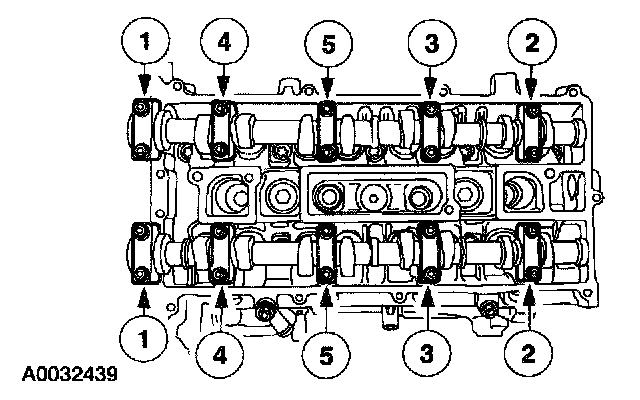 1 4 5 3 2

1 4 5 3 2

A0032439