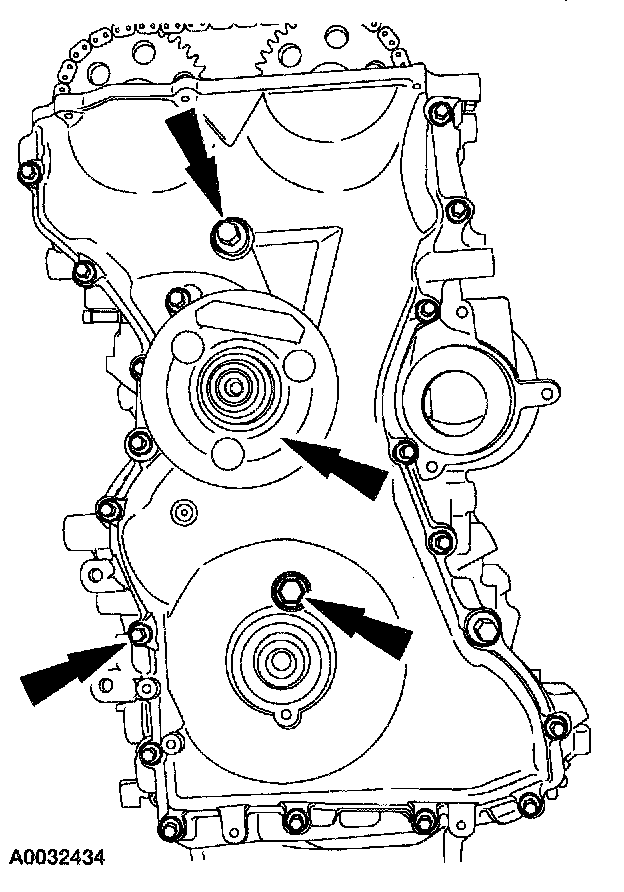 A0032434