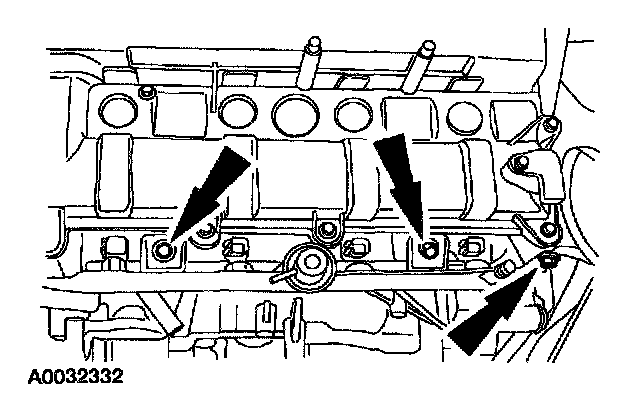 A0032332