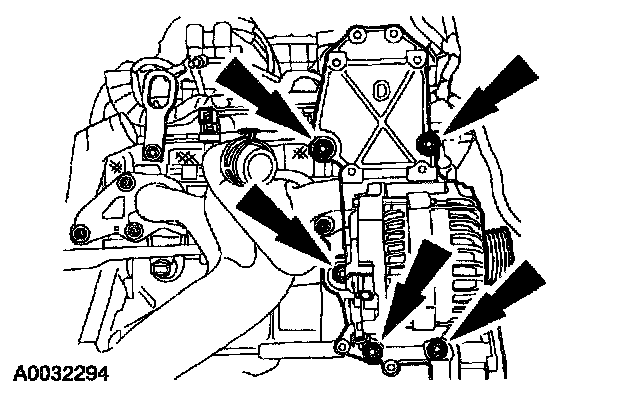 A0032294