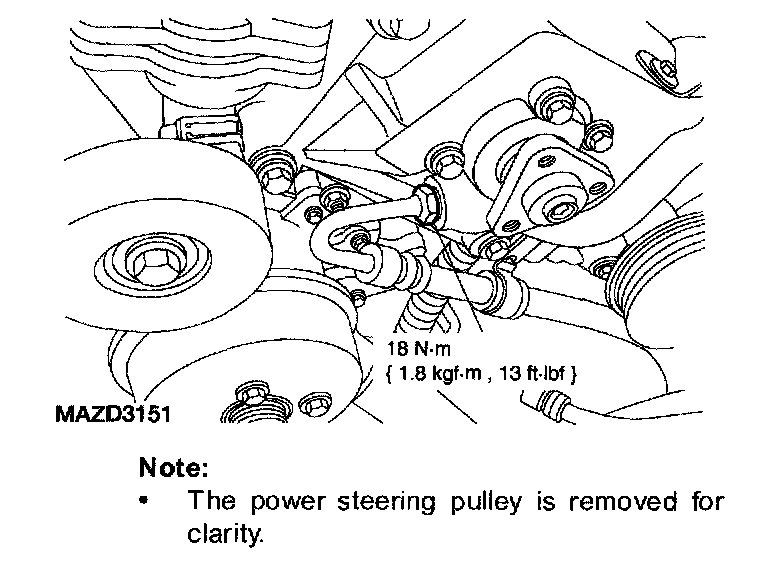 18 N·m
{ 1.8 kgf·m , 13 ft·lbf }

MAZD3151

Note:

• The power steering pulley is removed for clarity.