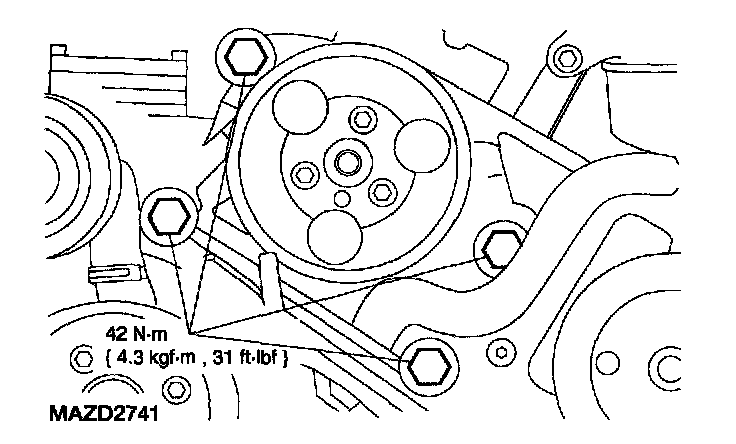 42 N·m
{ 4.3 kgf·m , 31 ft·lbf }

MAZD2741