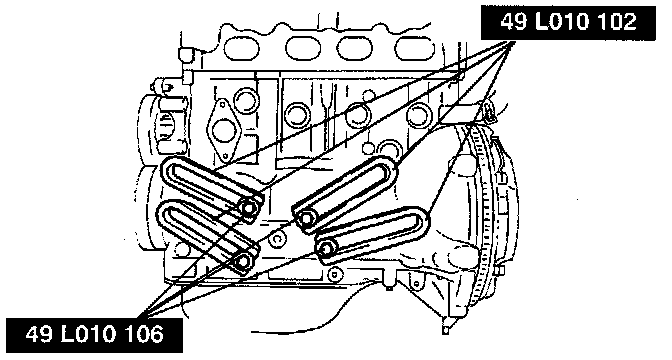 49 L010 102

49 L010 106