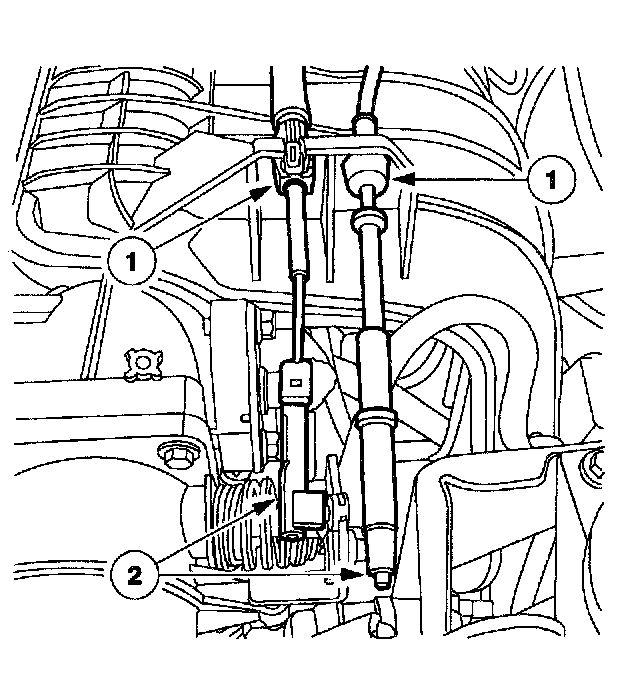 1
1
2