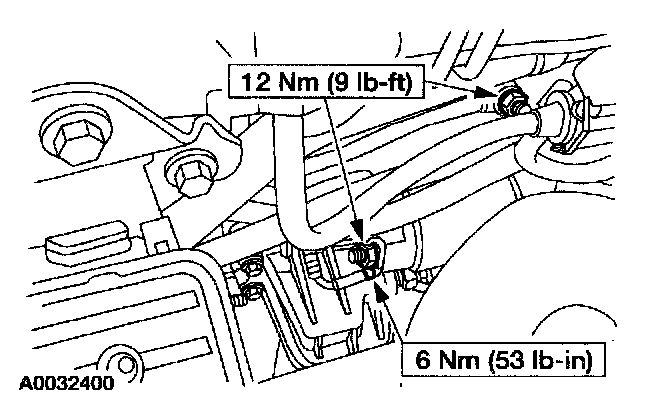 12 Nm (9 lb-ft)

6 Nm (53 lb-in)

A0032400