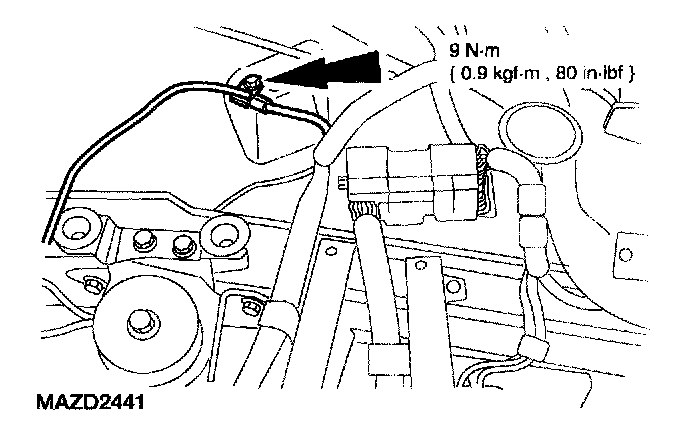 9 N·m
{ 0.9 kgf·m , 80 in·lbf }

MAZD2441