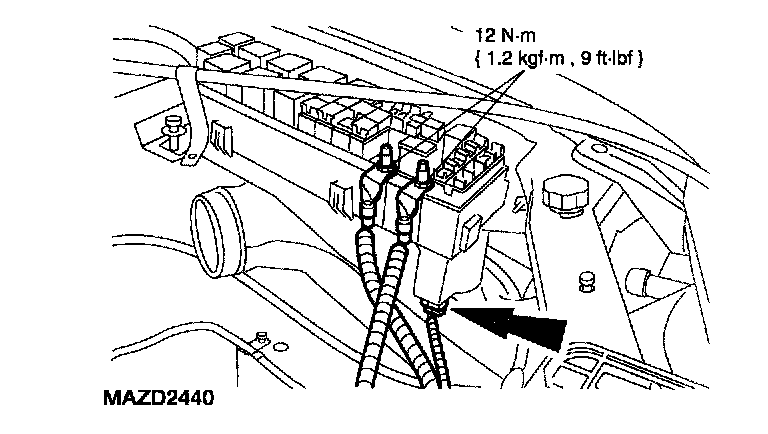 12 N·m
{ 1.2 kgf·m , 9 ft·lbf }

MAZD2440