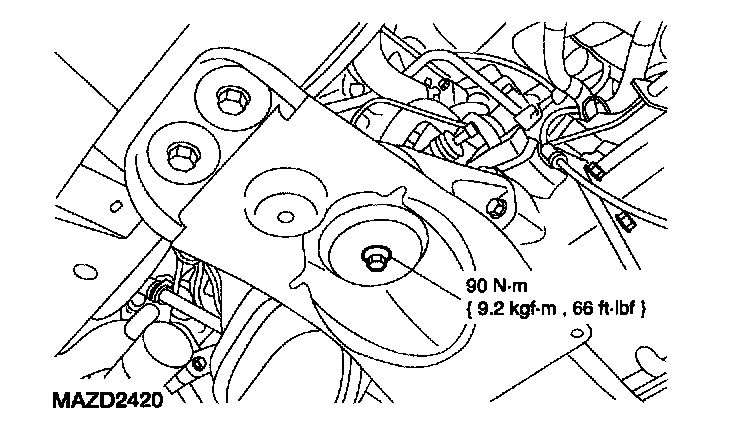 90 N·m
{ 9.2 kgf·m , 66 ft·lbf }

MAZD2420