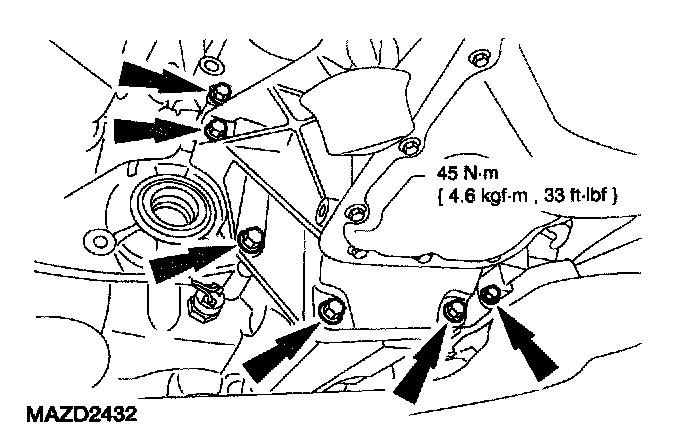 45 N·m
{ 4.6 kgf·m , 33 ft·lbf }

MAZD2432