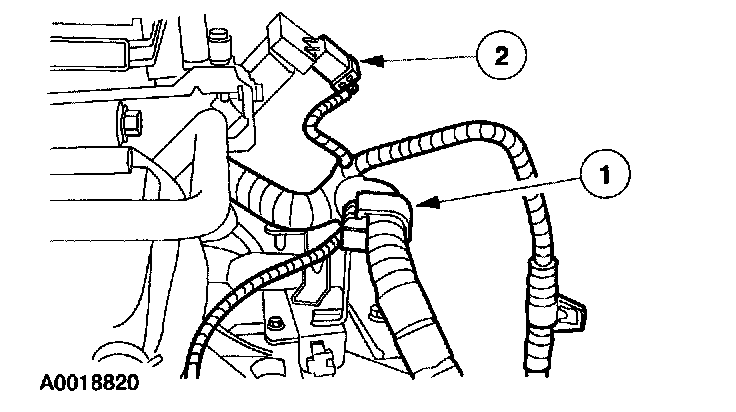 2

1

A0018820