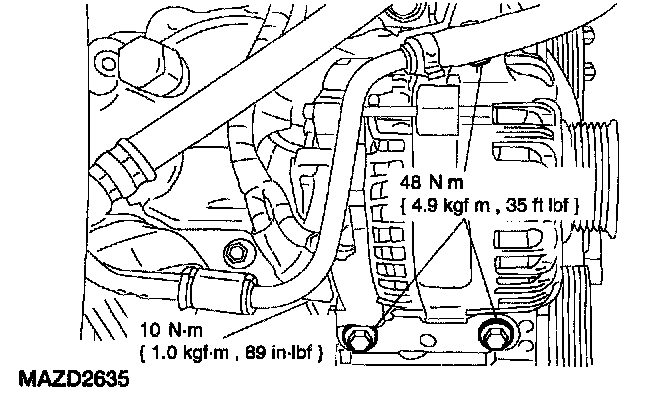 48 N m
{ 4.9 kgf m , 35 ft lbf }

10 N·m
{ 1.0 kgf·m , 89 in·lbf }

MAZD2635