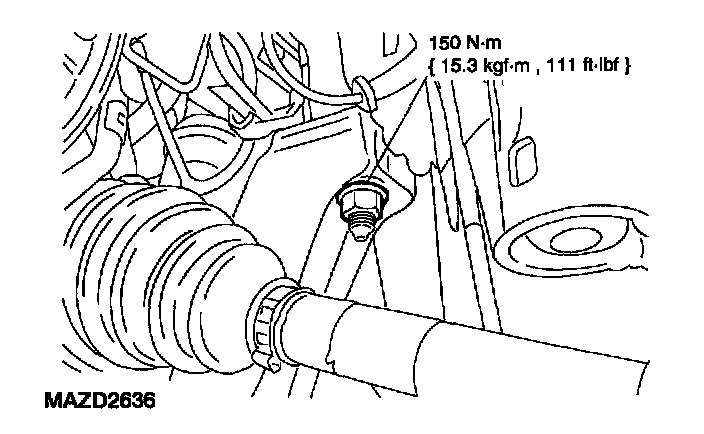 150 N·m
{ 15.3 kgf·m , 111 ft·lbf }

MAZD2636