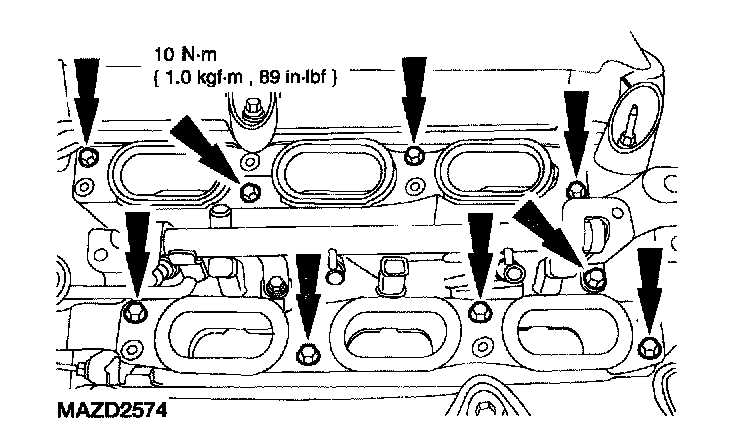 10 N·m
{ 1.0 kgf·m , 89 in·lbf }

MAZD2574