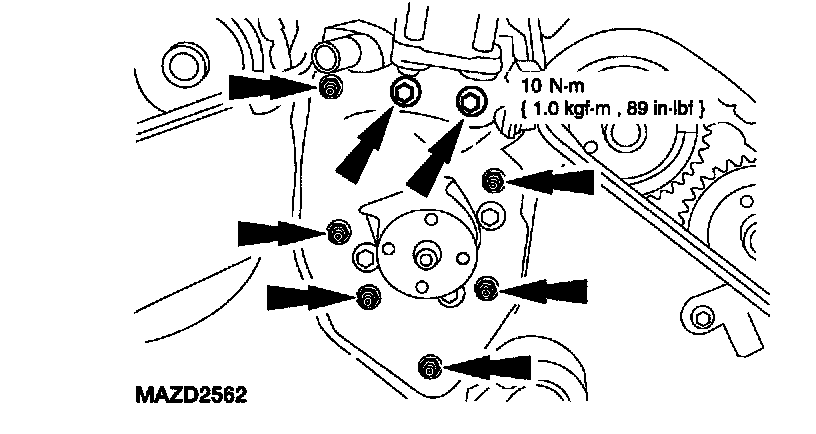 10 N·m
{ 1.0 kgf·m , 89 in·lbf }

MAZD2562