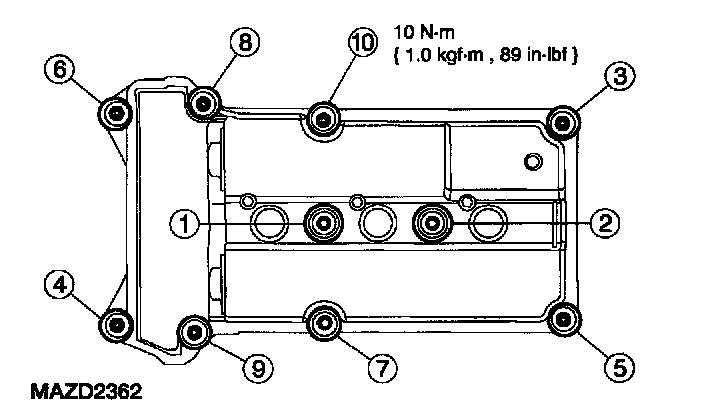 10 N·m
{ 1.0 kgf·m , 89 in·lbf }

6
8
10
3
1
2
4
9
7
5

MAZD2362