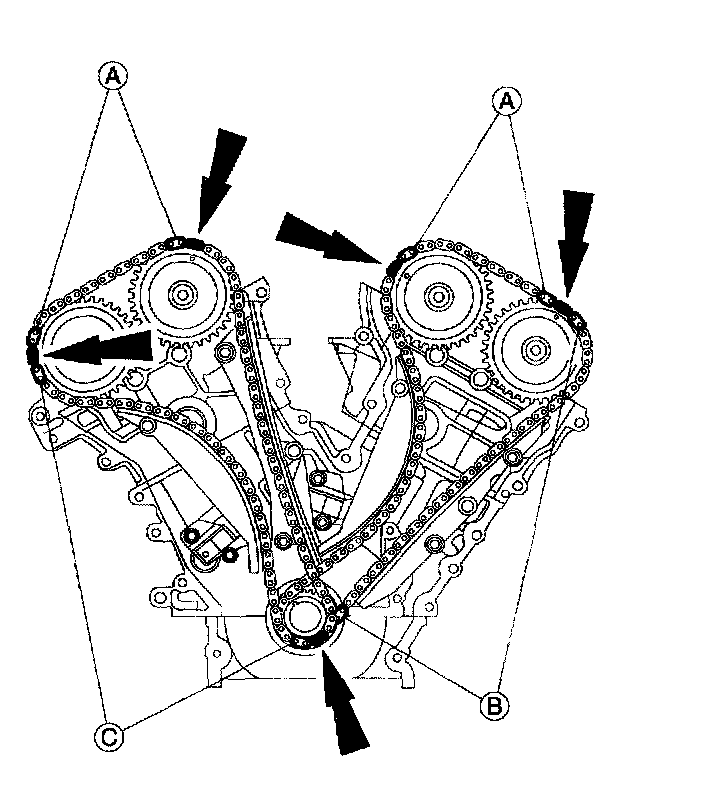 A
A
B
C