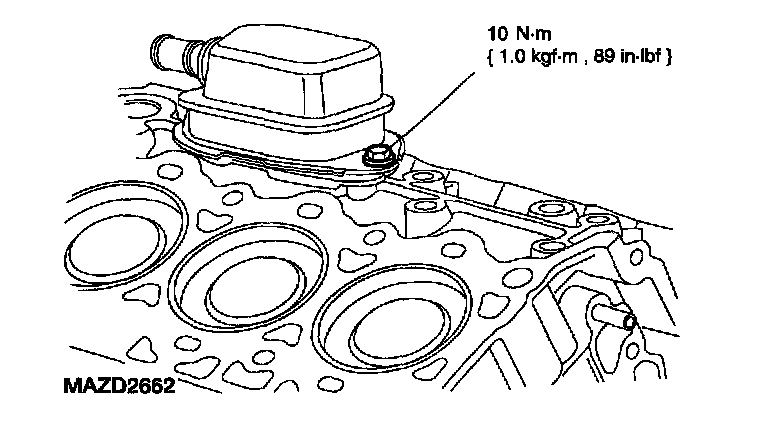 10 N·m
{ 1.0 kgf·m , 89 in·lbf }

MAZD2662