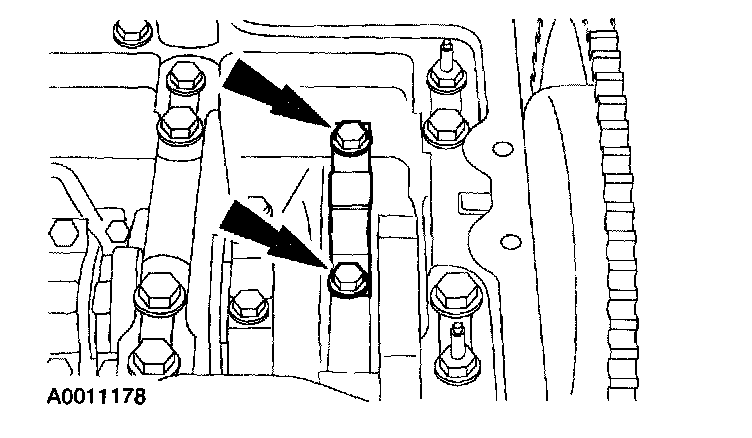 A0011178