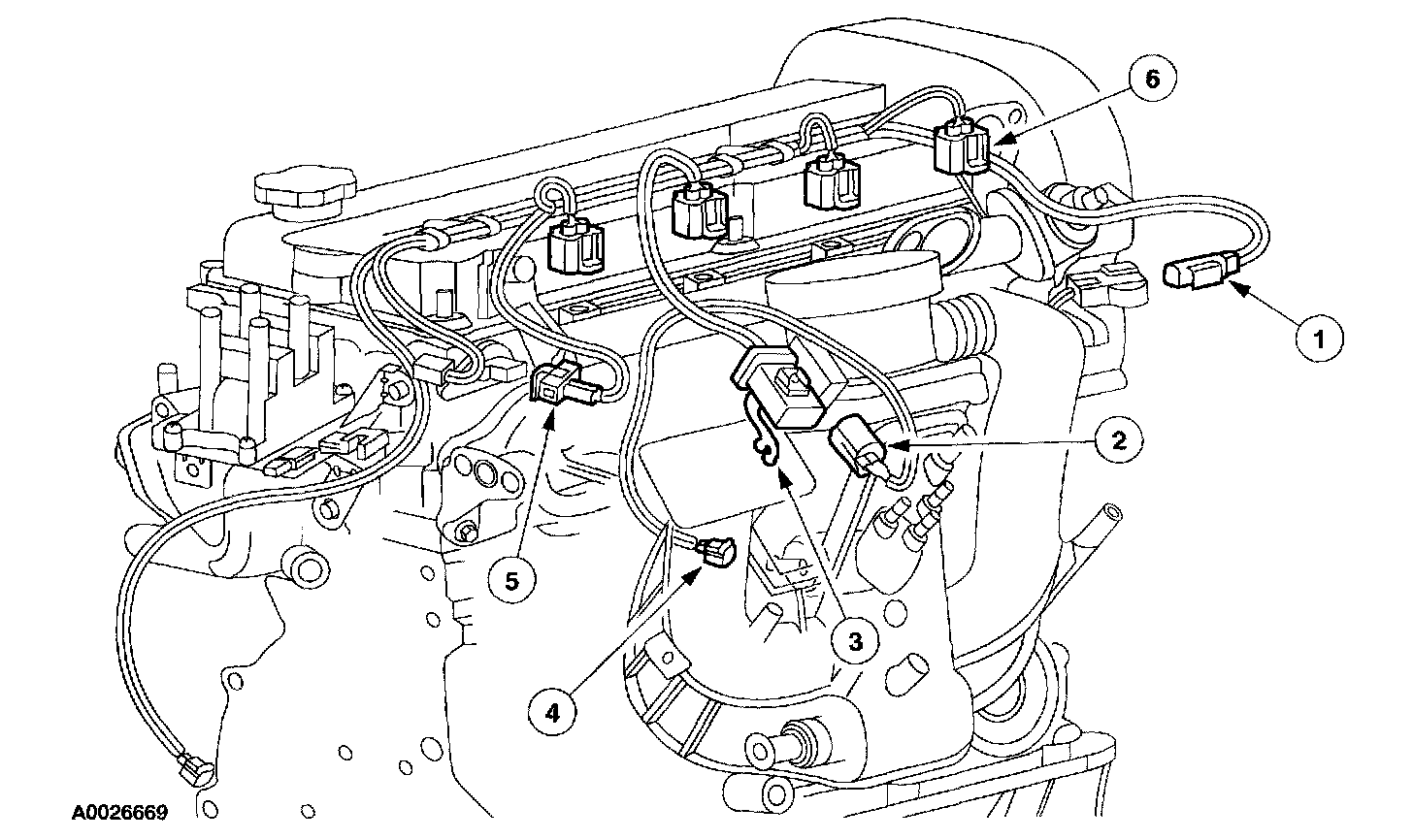 6
1
2
5
3
4
A0026669