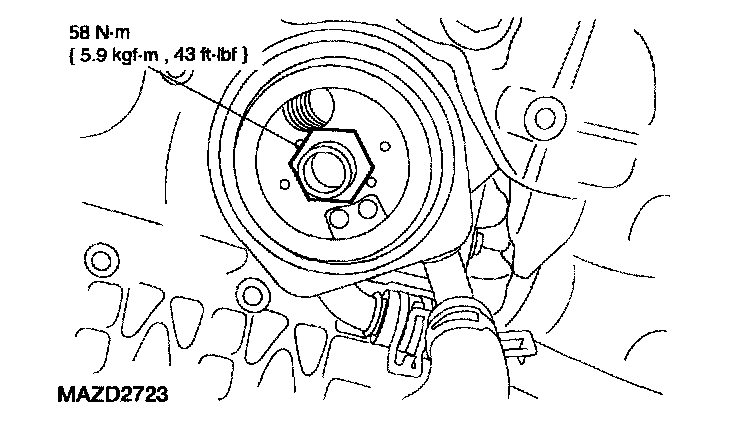 58 N·m
{ 5.9 kgf·m , 43 ft·lbf }

MAZD2723