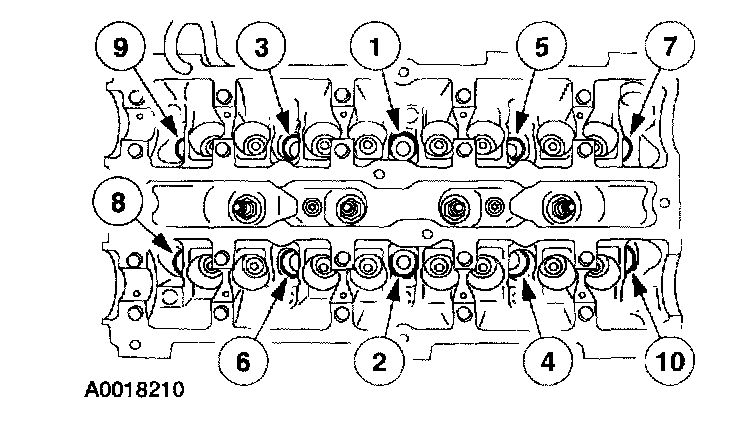 9
3
1
5
7
8
6
2
4
10
A0018210