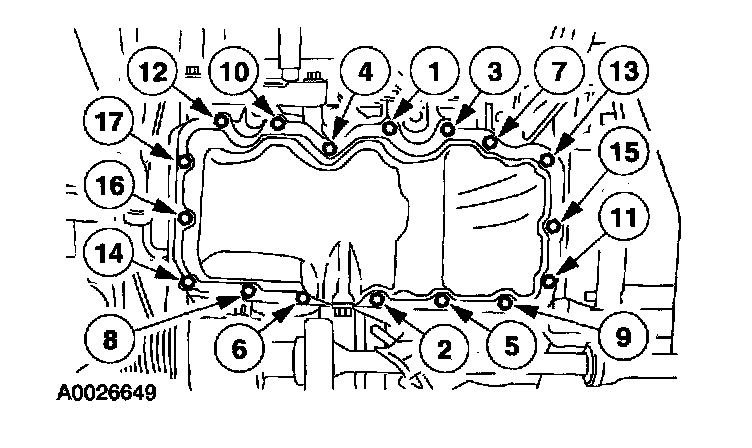 12
10
4
1
3
7
13
17
15
16
11
14
8
6
2
5
9
A0026649