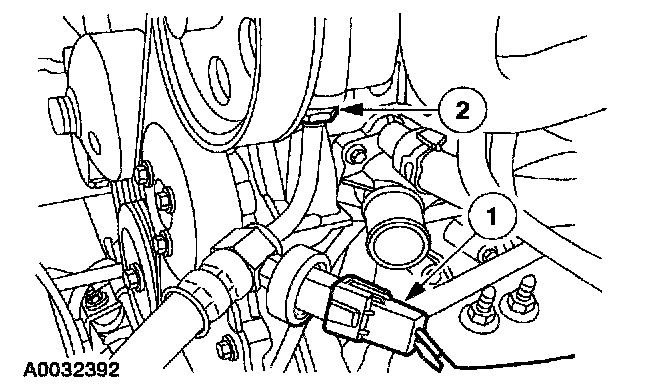 2

1

A0032392