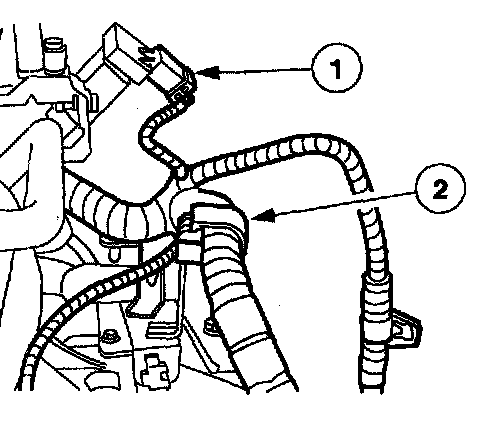 1

2