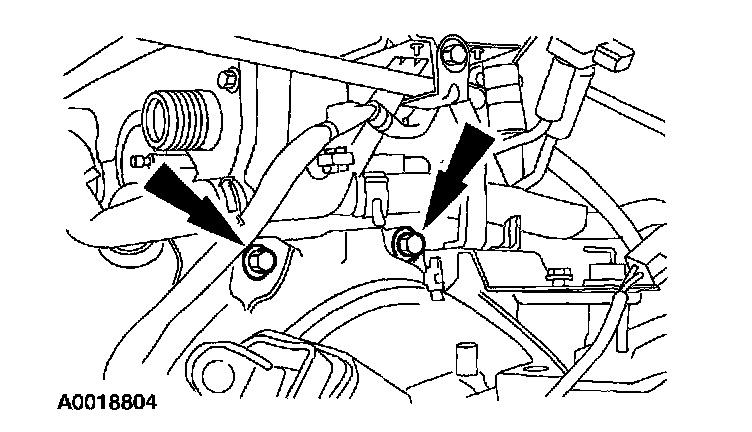 A0018804