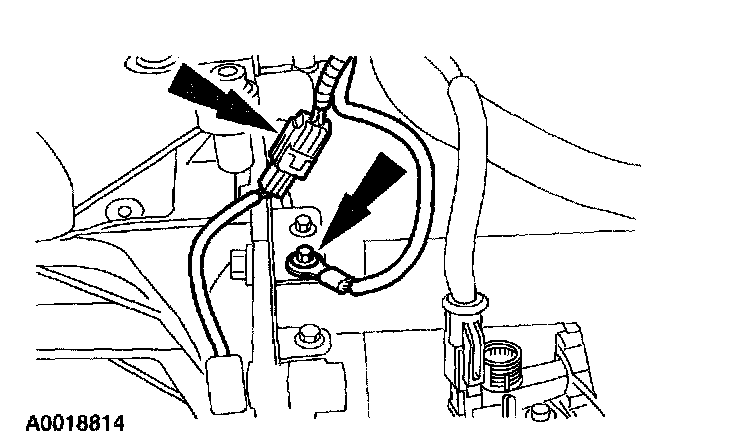 A0018814