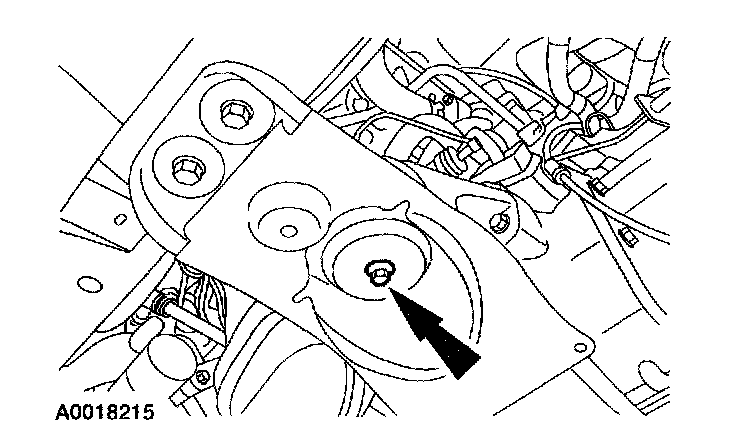 A0018215