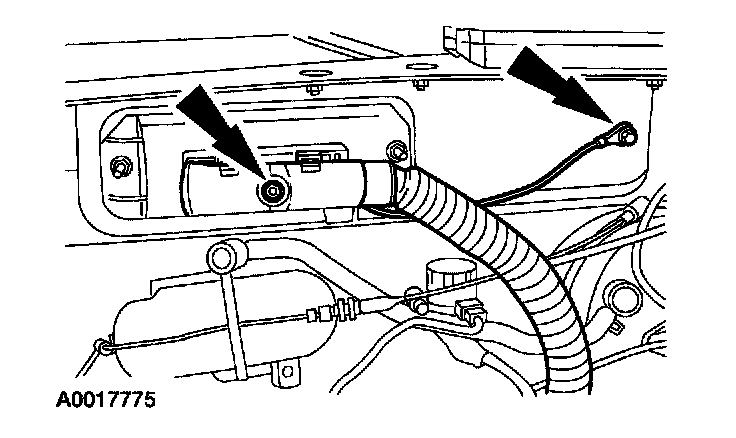 A0017775