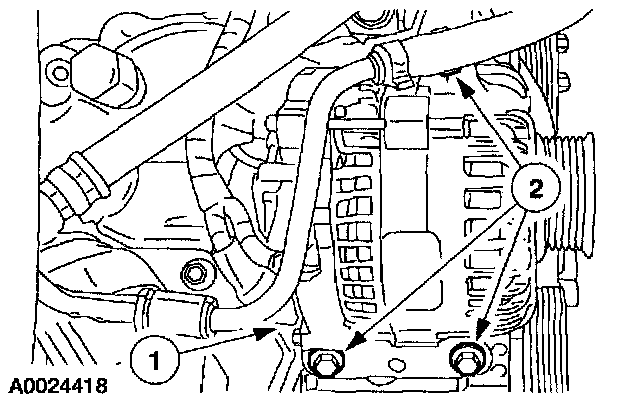 2
1
A0024418