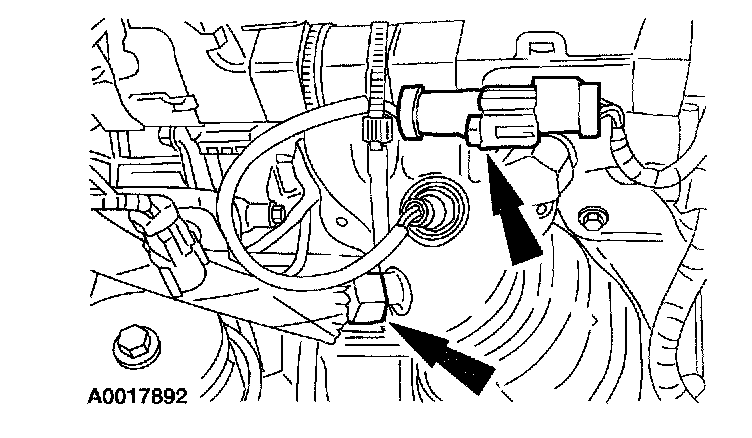 A0017892