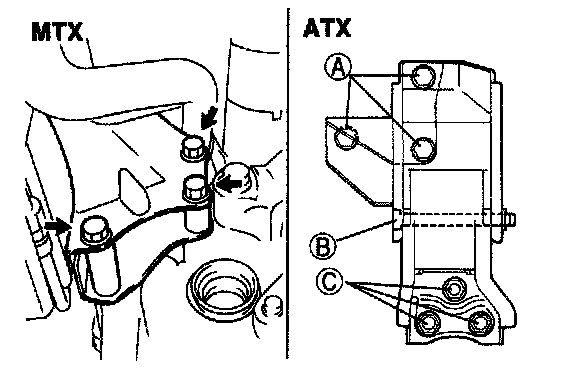 MTX

ATX

A

B

C