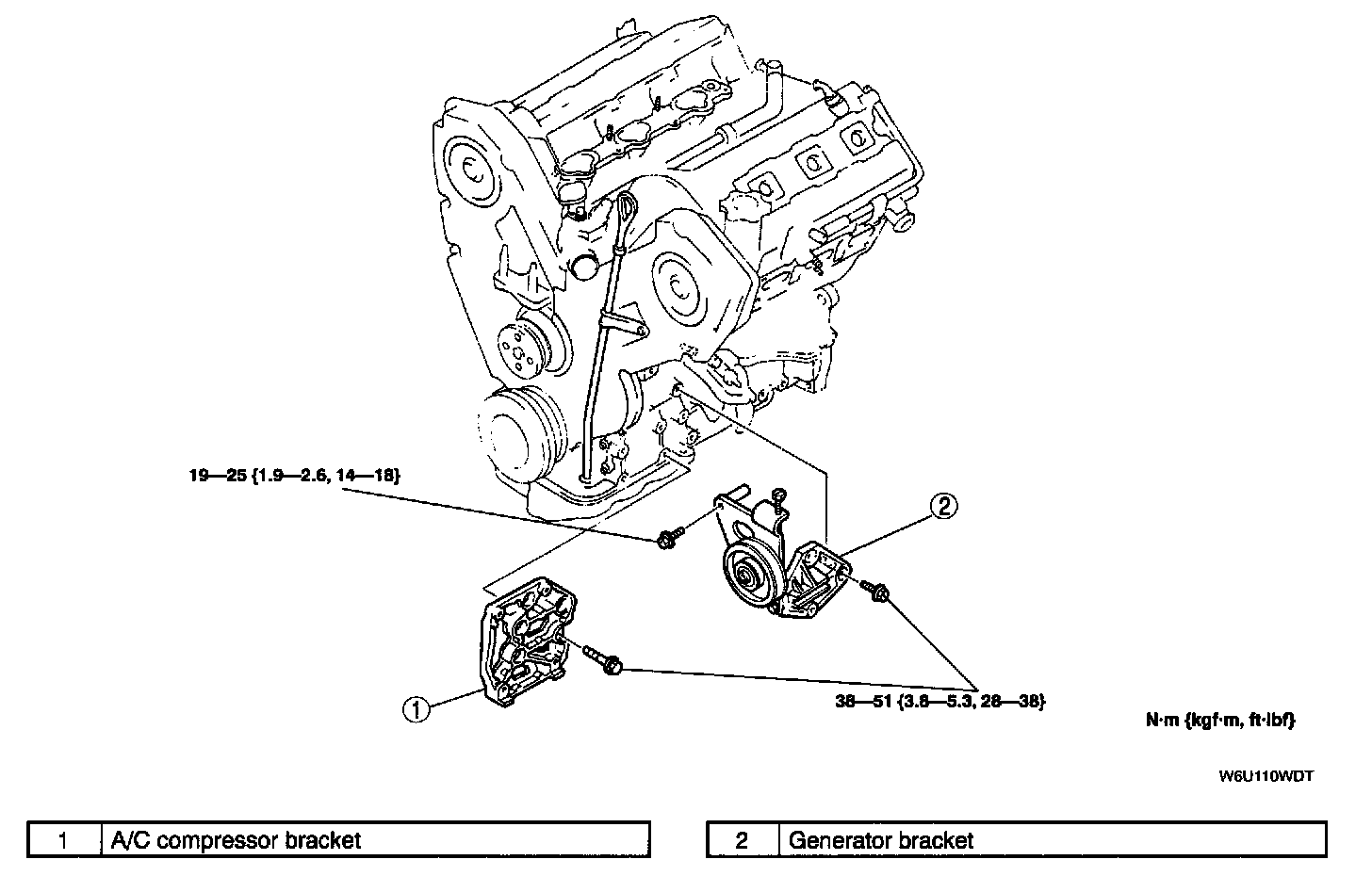 19—25 {1.9—2.6, 14—18}

2

1

38—51 {3.8—5.3, 28—38}

N·m {kgf·m, ft·lbf}

W6U110WDT

| 1 | A/C compressor bracket |
|---|---|

| 2 | Generator bracket |
|---|---|